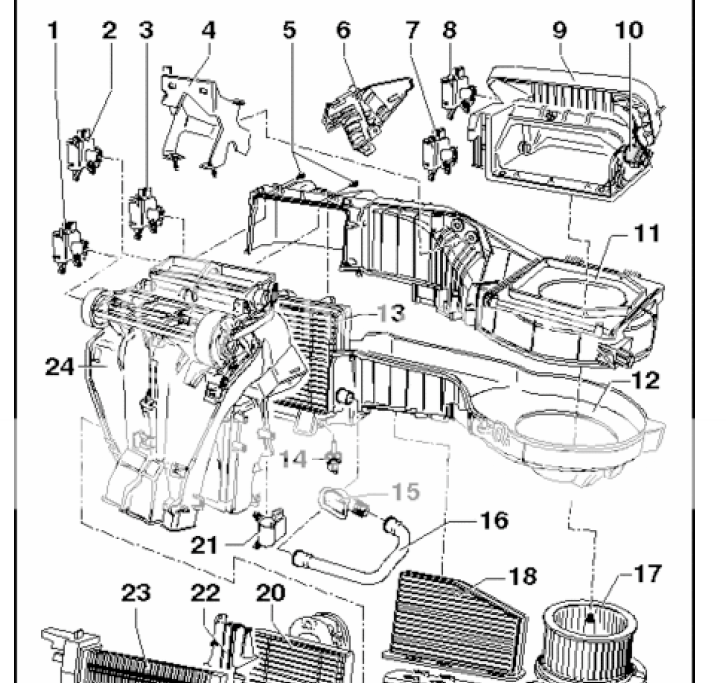 1
2
3
4
5
6
7
8
9
10
11
13
24
12
14
15
16
21
18
17
23
22
20