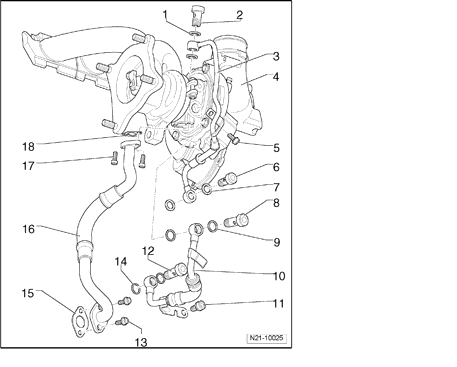 1
2
3
4
5
6
7
8
9
10
11
12
13
14
15
16
17
18
N21-10025